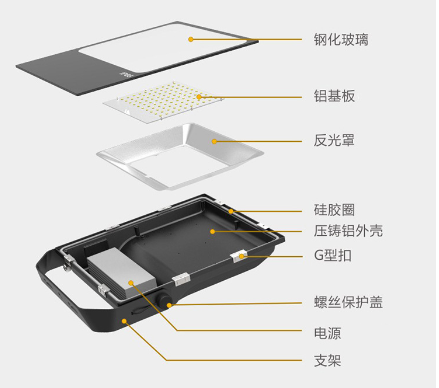 钢化玻璃

铝基板

反光罩

硅胶圈

压铸铝外壳

G型扣

螺丝保护盖

电源

支架